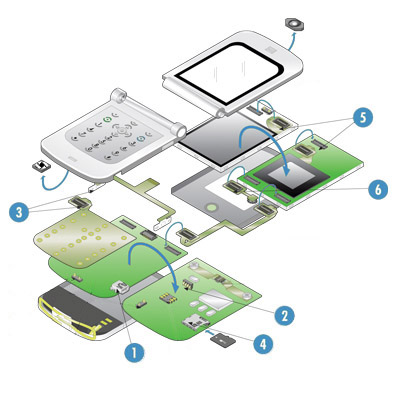 5
6
3
2
4
1